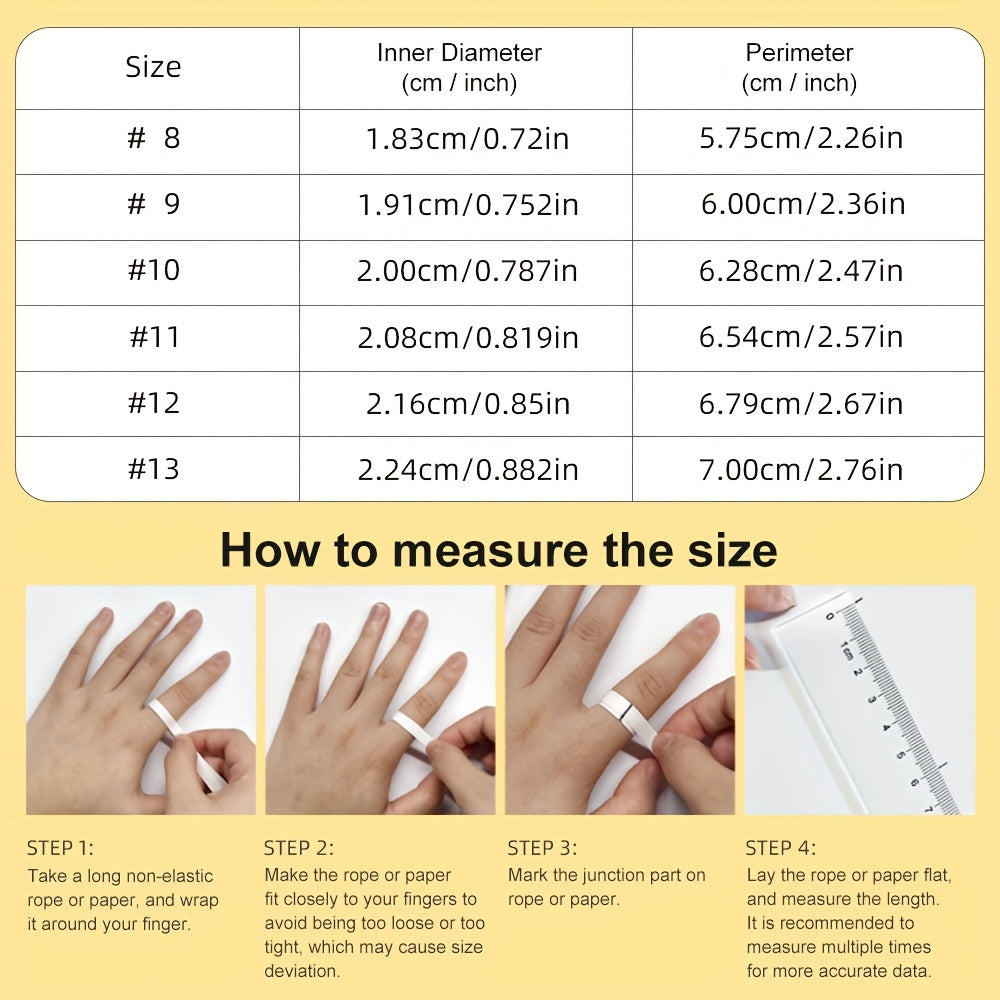 | Size | Inner Diameter (cm / inch) | Perimeter (cm / inch) |
|---|---|---|
| # 8 | 1.83cm/0.72in | 5.75cm/2.26in |
| # 9 | 1.91cm/0.752in | 6.00cm/2.36in |
| #10 | 2.00cm/0.787in | 6.28cm/2.47in |
| #11 | 2.08cm/0.819in | 6.54cm/2.57in |
| #12 | 2.16cm/0.85in | 6.79cm/2.67in |
| #13 | 2.24cm/0.882in | 7.00cm/2.76in |

How to measure the size

0 1cm 2 3 4 5 6 7

STEP 1:
Take a long non-elastic rope or paper, and wrap it around your finger.

STEP 2:
Make the rope or paper fit closely to your fingers to avoid being too loose or too tight, which may cause size deviation.

STEP 3:
Mark the junction part on rope or paper.

STEP 4:
Lay the rope or paper flat, and measure the length. It is recommended to measure multiple times for more accurate data.